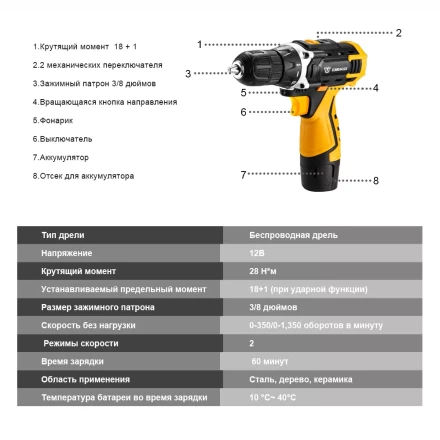 1.Крутящий момент 18 + 1
2.2 механических переключателя
3.Зажимный патрон 3/8 дюймов
4.Вращающаяся кнопка направления
5.Фонарик
6.Выключатель
7.Аккумулятор
8.Отсек для аккумулятора

1
2
3
4
5
6
7
8

| Тип дрели | Беспроводная дрель |
|---|---|
| Напряжение | 12В |
| Крутящий момент | 28 Н*м |
| Устанавливаемый предельный момент | 18+1 (при ударной функции) |
| Размер зажимного патрона | 3/8 дюймов |
| Скорость без нагрузки | 0-350/0-1,350 оборотов в минуту |
| Режимы скорости | 2 |
| Время зарядки | 60 минут |
| Область применения | Сталь, дерево, керамика |
| Температура батареи во время зарядки | 10 °C~ 40°C |